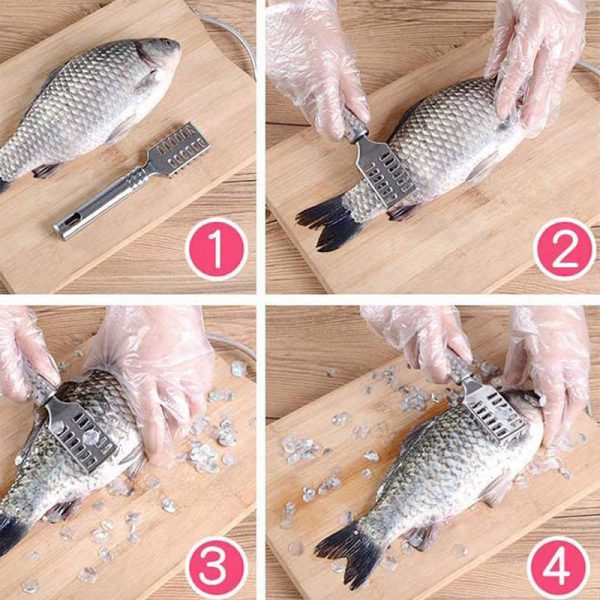 1

2

3

4