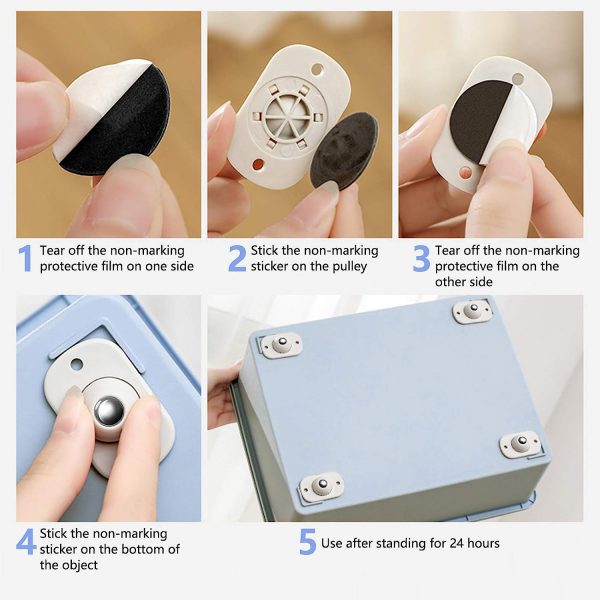 1 Tear off the non-marking protective film on one side

2 Stick the non-marking sticker on the pulley

3 Tear off the non-marking protective film on the other side

4 Stick the non-marking sticker on the bottom of the object

5 Use after standing for 24 hours