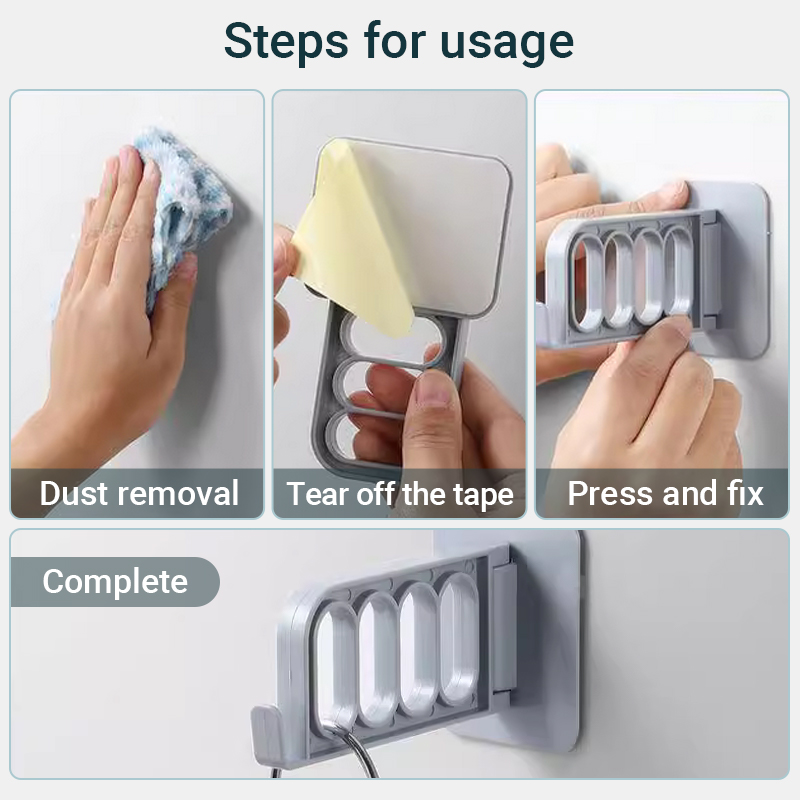 Steps for usage

Dust removal

Tear off the tape

Press and fix

Complete